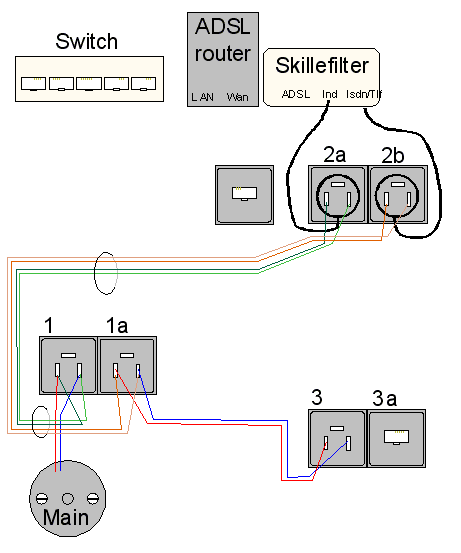 Switch

ADSL router

LAN Wan

Skillefilter

ADSL Ind Isdn/Tlf

2a

2b

1

1a

3

3a

Main